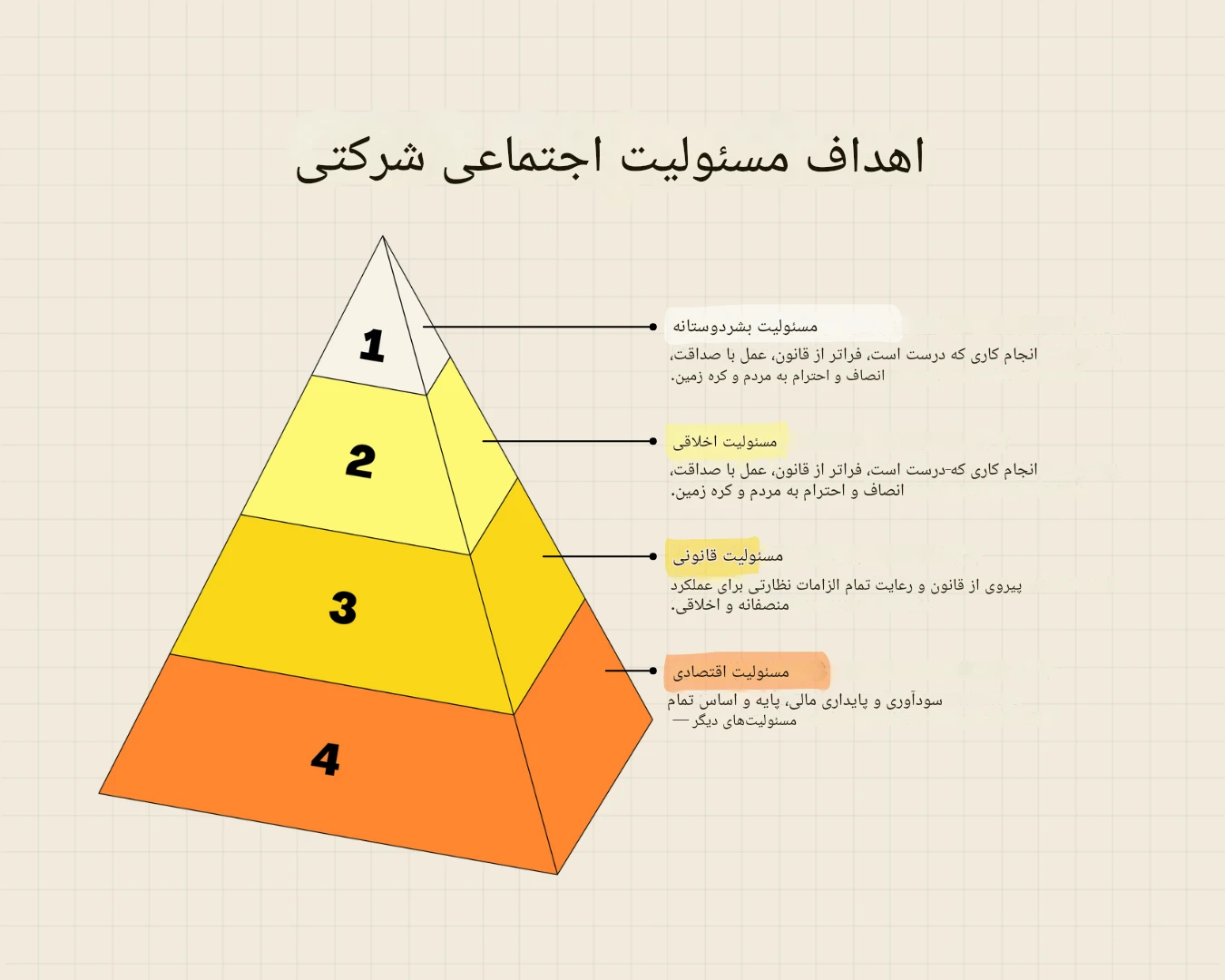 اهداف مسئولیت اجتماعی شرکتی

1

2

3

4

مسئولیت بشردوستانه
انجام کاری که درست است، فراتر از قانون، عمل با صداقت، انصاف و احترام به مردم و کره زمین.

مسئولیت اخلاقی
انجام کاری که-درست است، فراتر از قانون، عمل با صداقت، انصاف و احترام به مردم و کره زمین.

مسئولیت قانونی
پیروی از قانون و رعایت تمام الزامات نظارتی برای عملکرد منصفانه و اخلاقی.

مسئولیت اقتصادی
سودآوری و پایداری مالی، پایه و اساس تمام مسئولیت‌های دیگر —